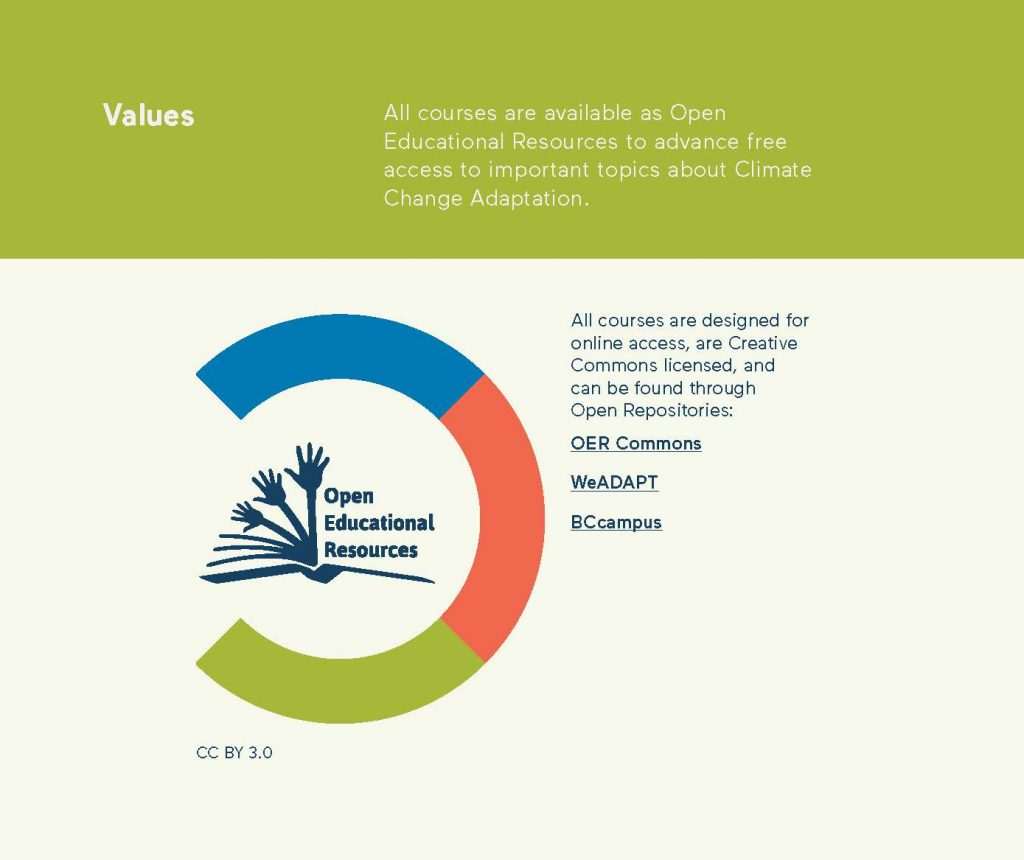 Values

All courses are available as Open Educational Resources to advance free access to important topics about Climate Change Adaptation.

Open Educational Resources

CC BY 3.0

All courses are designed for online access, are Creative Commons licensed, and can be found through Open Repositories:

OER Commons

WeADAPT

BCcampus