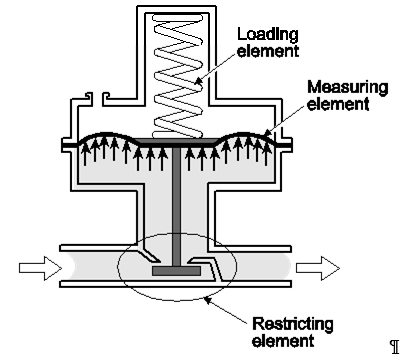 Loading element

Measuring element

Restricting element

¶