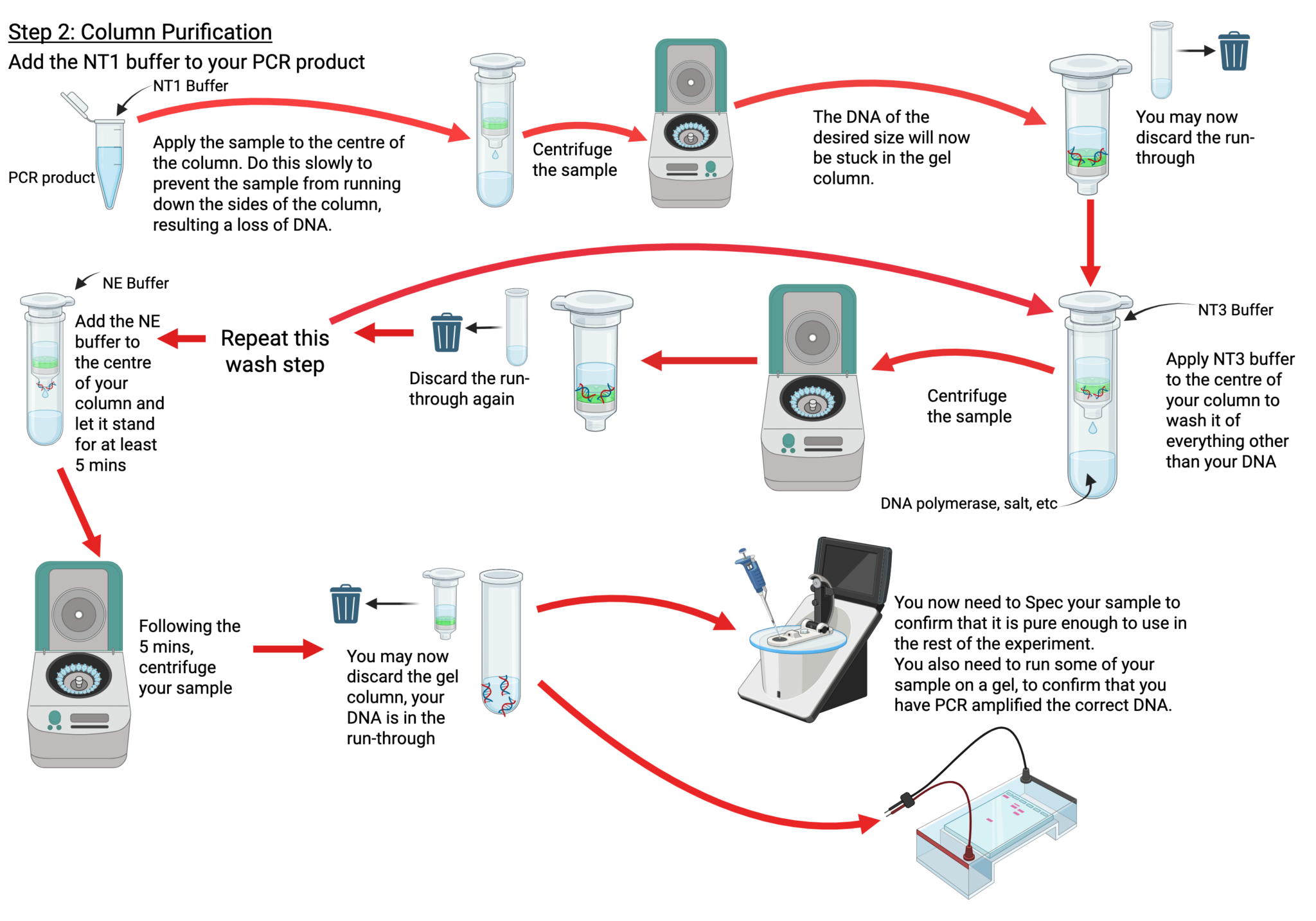 Step 2: Column Purification
Add the NT1 buffer to your PCR product

NT1 Buffer

PCR product

Apply the sample to the centre of the column. Do this slowly to prevent the sample from running down the sides of the column, resulting a loss of DNA.

Centrifuge the sample

The DNA of the desired size will now be stuck in the gel column.

You may now discard the run-through

NT3 Buffer

Apply NT3 buffer to the centre of your column to wash it of everything other than your DNA

DNA polymerase, salt, etc

Centrifuge the sample

Discard the run-through again

Repeat this wash step

NE Buffer

Add the NE buffer to the centre of your column and let it stand for at least 5 mins

Following the 5 mins, centrifuge your sample

You may now discard the gel column, your DNA is in the run-through

You now need to Spec your sample to confirm that it is pure enough to use in the rest of the experiment.
You also need to run some of your sample on a gel, to confirm that you have PCR amplified the correct DNA.