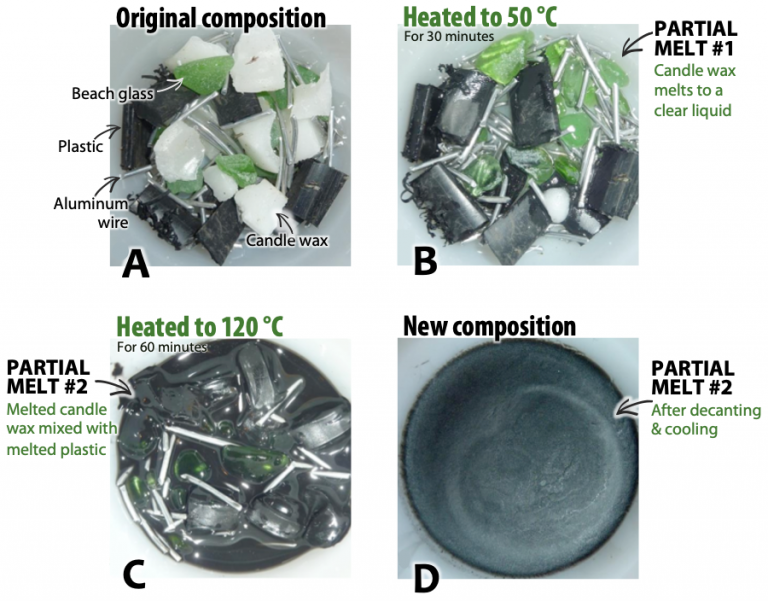 Original composition

Beach glass

Plastic

Aluminum wire

Candle wax

A

Heated to 50 °C
For 30 minutes

PARTIAL MELT #1
Candle wax melts to a clear liquid

B

Heated to 120 °C
For 60 minutes

PARTIAL MELT #2
Melted candle wax mixed with melted plastic

C

New composition

PARTIAL MELT #2
After decanting & cooling

D