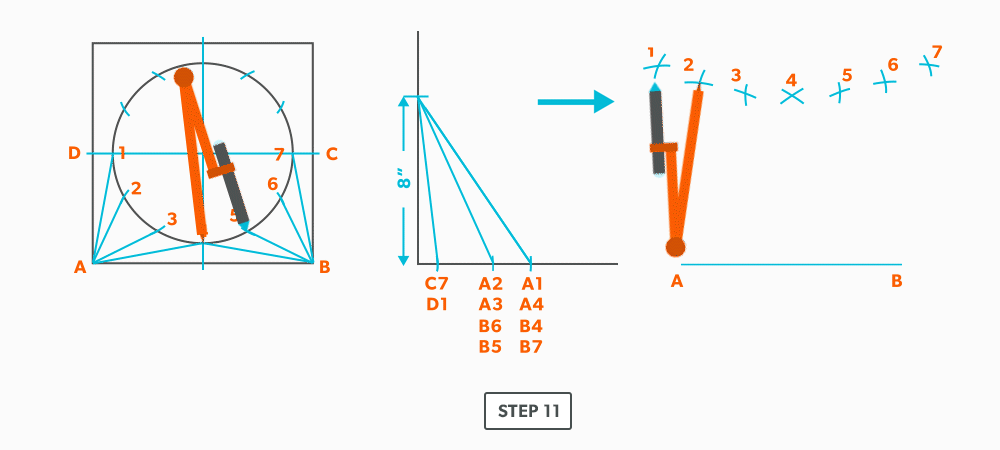 D 1 7 C
2 6
3 5
A B

8"

C7
D1

A2
A3
B6
B5

A1
A4
B4
B7

1 2 3 4 5 6 7

A B

STEP 11