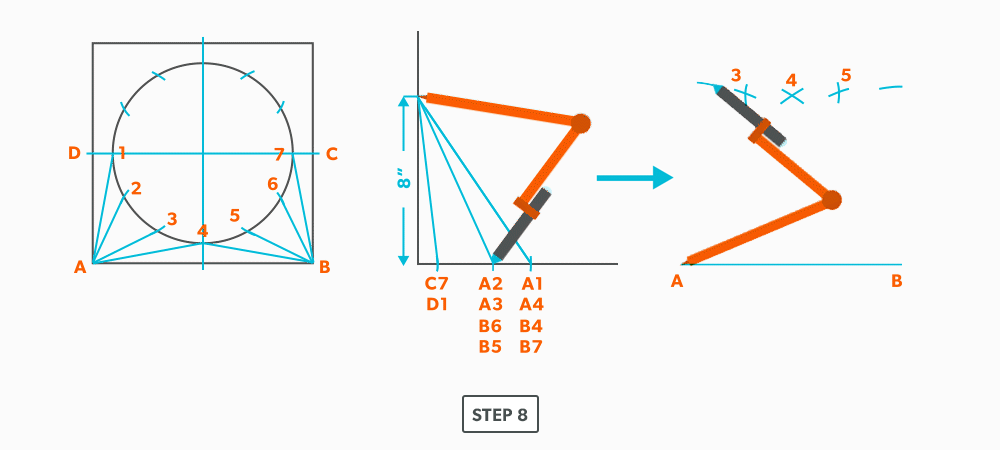 D 1 7 C
2 6
3 5
4
A B

8"

C7
D1

A2
A3
B6
B5

A1
A4
B4
B7

3 4 5

A B

STEP 8