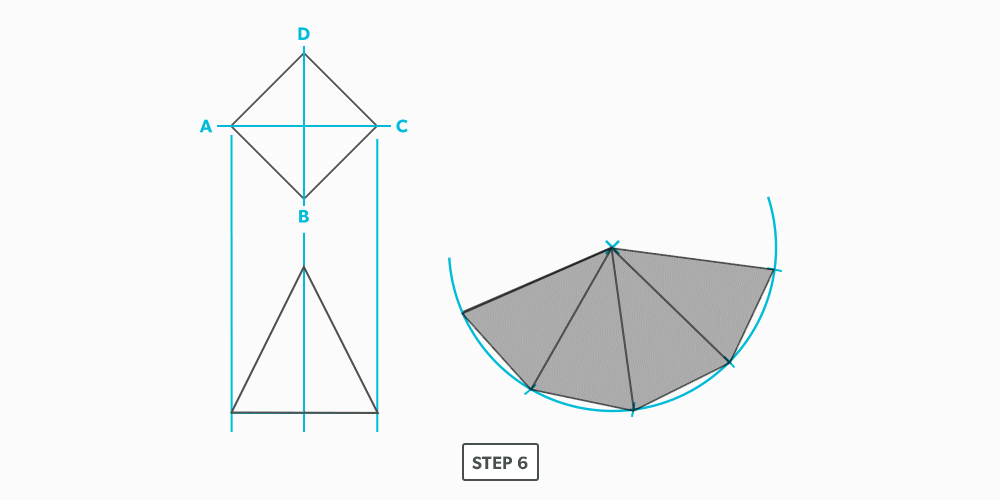 D
A
C
B
STEP 6