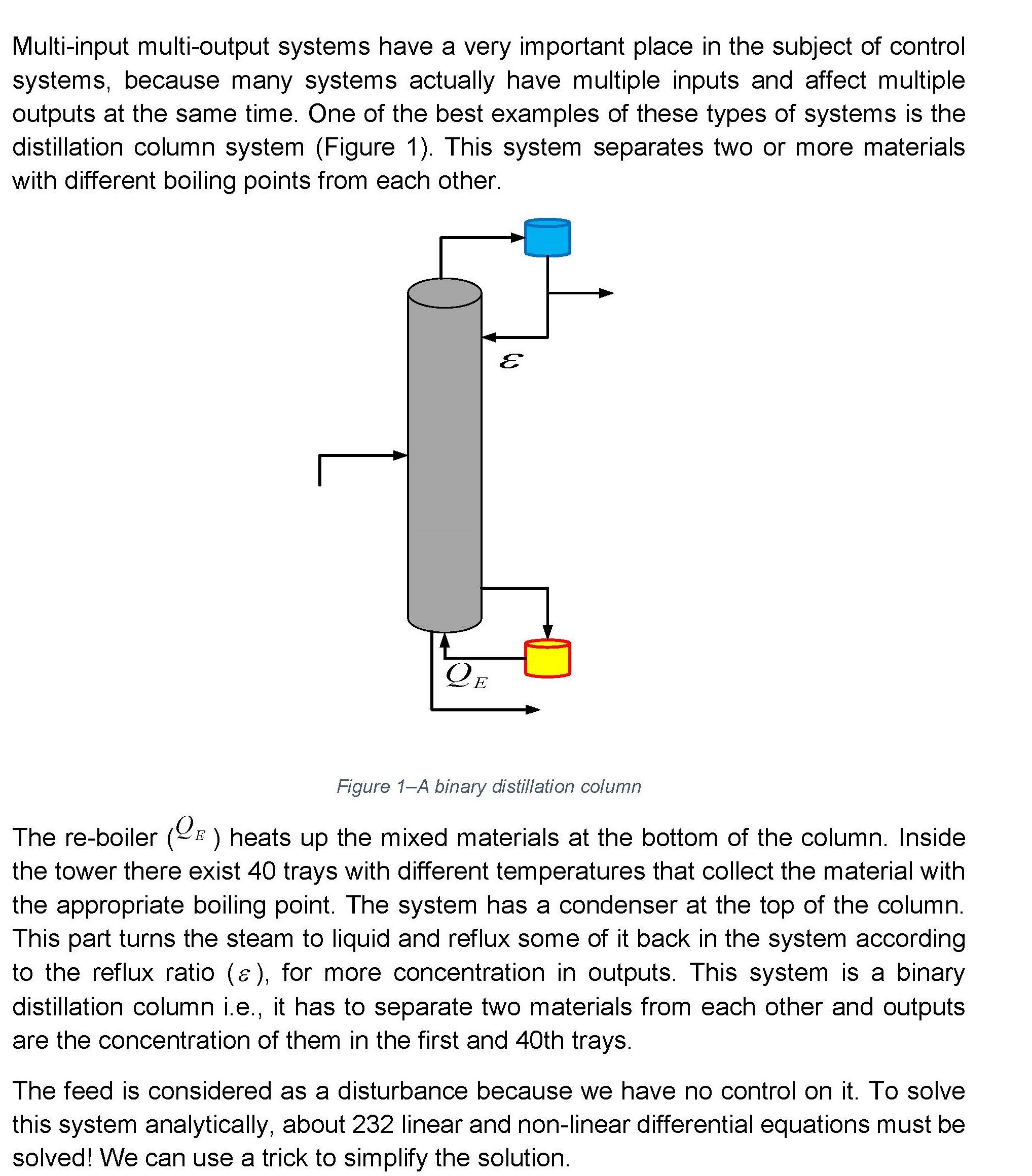 Multi-input multi-output systems have a very important place in the subject of control systems, because many systems actually have multiple inputs and affect multiple outputs at the same time. One of the best examples of these types of systems is the distillation column system (Figure 1). This system separates two or more materials with different boiling points from each other.

$\varepsilon$

$Q_E$

Figure 1–A binary distillation column

The re-boiler ($Q_E$) heats up the mixed materials at the bottom of the column. Inside the tower there exist 40 trays with different temperatures that collect the material with the appropriate boiling point. The system has a condenser at the top of the column. This part turns the steam to liquid and reflux some of it back in the system according to the reflux ratio ($\varepsilon$), for more concentration in outputs. This system is a binary distillation column i.e., it has to separate two materials from each other and outputs are the concentration of them in the first and 40th trays.

The feed is considered as a disturbance because we have no control on it. To solve this system analytically, about 232 linear and non-linear differential equations must be solved! We can use a trick to simplify the solution.